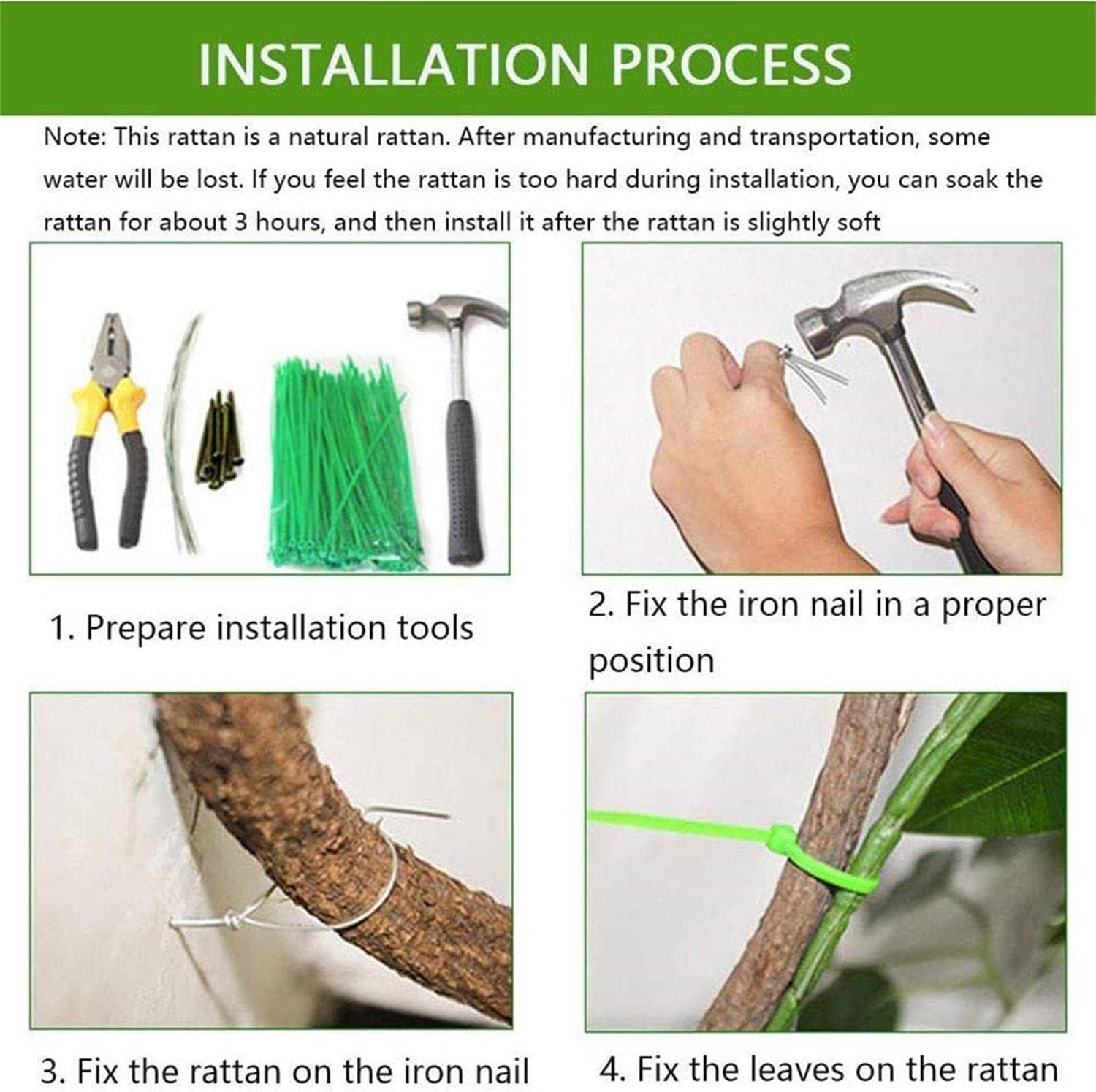 INSTALLATION PROCESS

Note: This rattan is a natural rattan. After manufacturing and transportation, some water will be lost. If you feel the rattan is too hard during installation, you can soak the rattan for about 3 hours, and then install it after the rattan is slightly soft

1. Prepare installation tools

2. Fix the iron nail in a proper position

3. Fix the rattan on the iron nail

4. Fix the leaves on the rattan