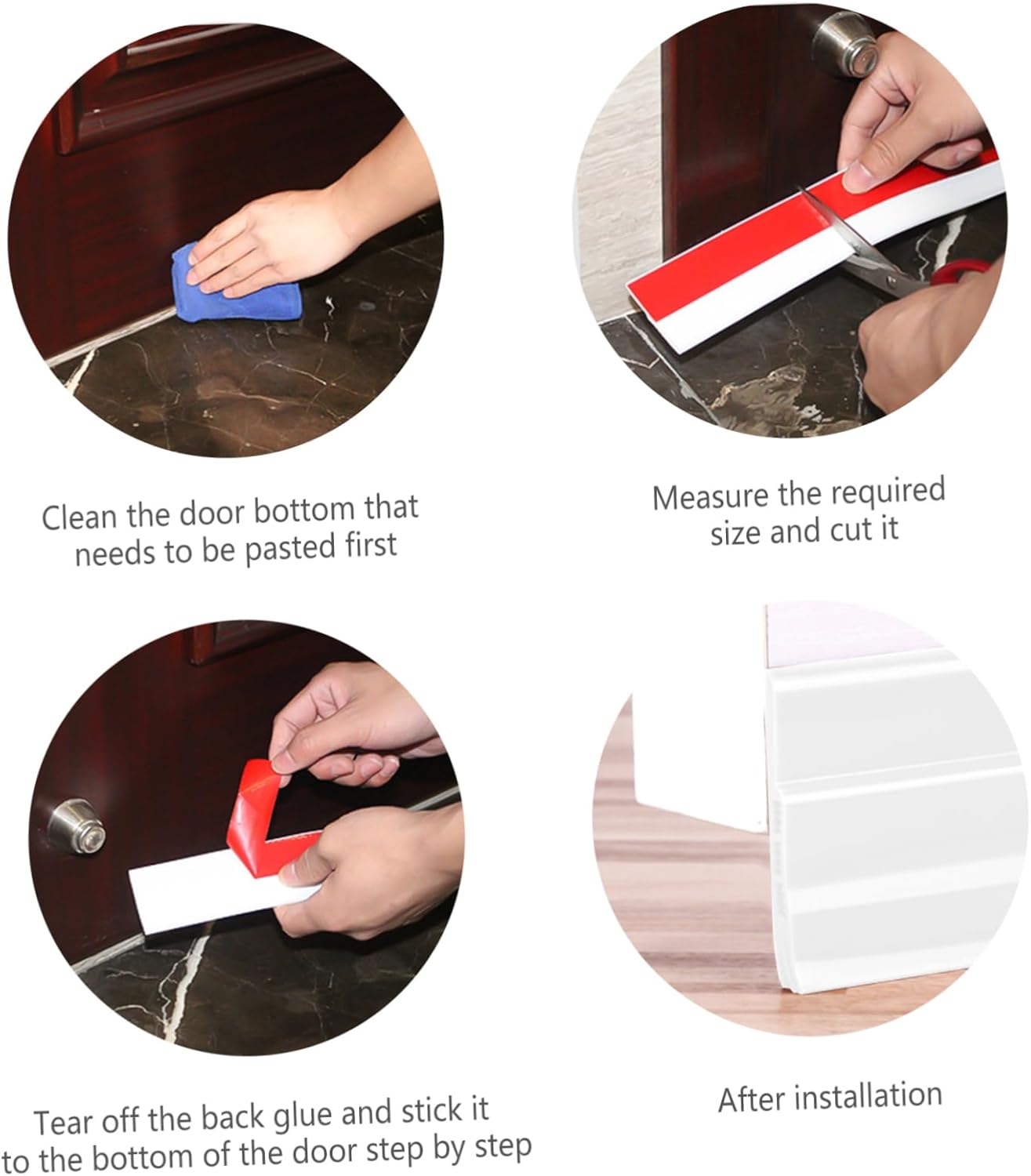 Clean the door bottom that needs to be pasted first

Measure the required size and cut it

Tear off the back glue and stick it to the bottom of the door step by step

After installation