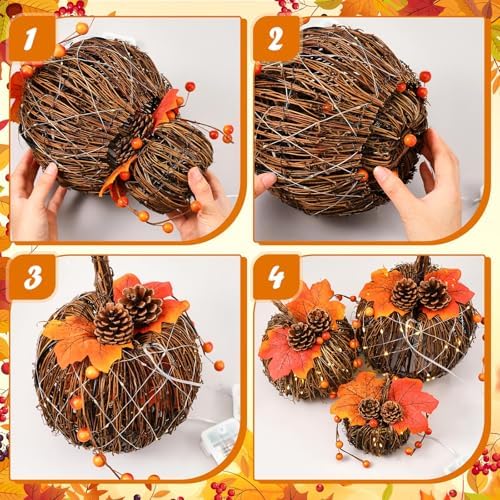 1

2

3

4