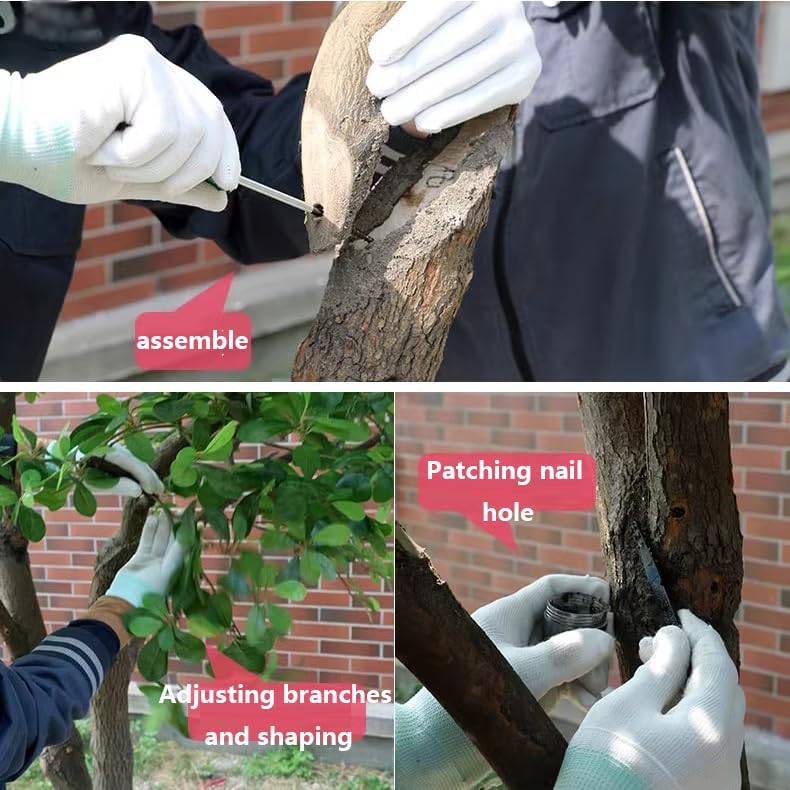 assemble

Adjusting branches and shaping

Patching nail hole