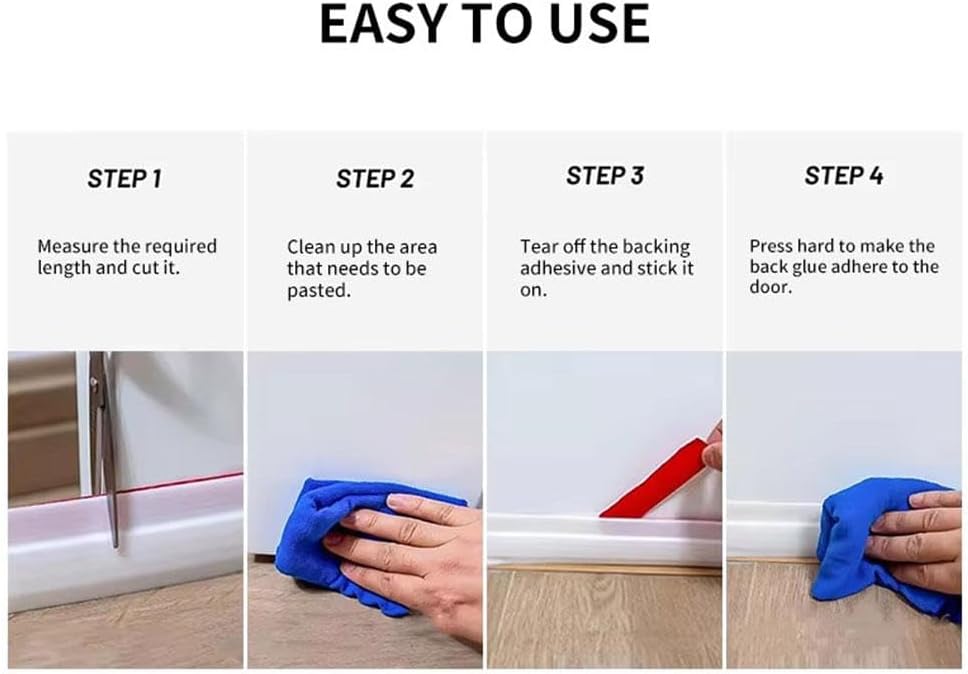 EASY TO USE

STEP 1

Measure the required length and cut it.

STEP 2

Clean up the area that needs to be pasted.

STEP 3

Tear off the backing adhesive and stick it on.

STEP 4

Press hard to make the back glue adhere to the door.